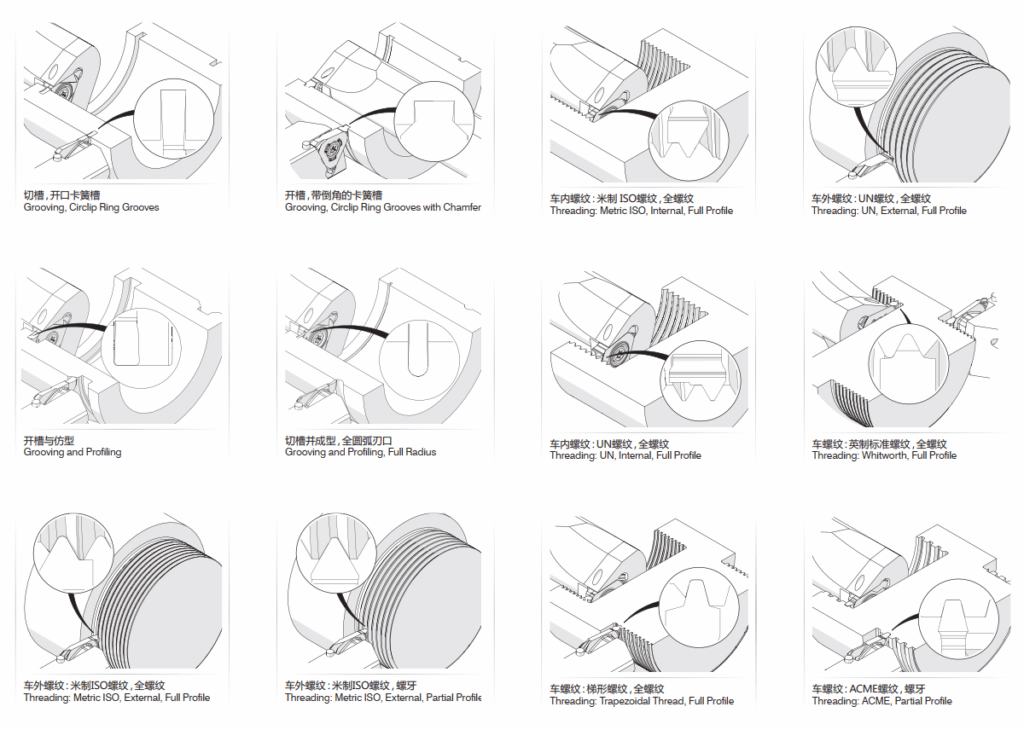 切槽，开口卡簧槽
Grooving, Circlip Ring Grooves

开槽，带倒角的卡簧槽
Grooving, Circlip Ring Grooves with Chamfer

车内螺纹：米制 ISO螺纹，全螺纹
Threading: Metric ISO, Internal, Full Profile

车外螺纹：UN螺纹，全螺纹
Threading: UN, External, Full Profile

开槽与仿型
Grooving and Profiling

切槽并成型，全圆弧刃口
Grooving and Profiling, Full Radius

车内螺纹：UN螺纹，全螺纹
Threading: UN, Internal, Full Profile

车螺纹：英制标准螺纹，全螺纹
Threading: Whitworth, Full Profile

车外螺纹：米制ISO螺纹，全螺纹
Threading: Metric ISO, External, Full Profile

车外螺纹：米制ISO螺纹，螺牙
Threading: Metric ISO, External, Partial Profile

车螺纹：梯形螺纹，全螺纹
Threading: Trapezoidal Thread, Full Profile

车螺纹：ACME螺纹，螺牙
Threading: ACME, Partial Profile